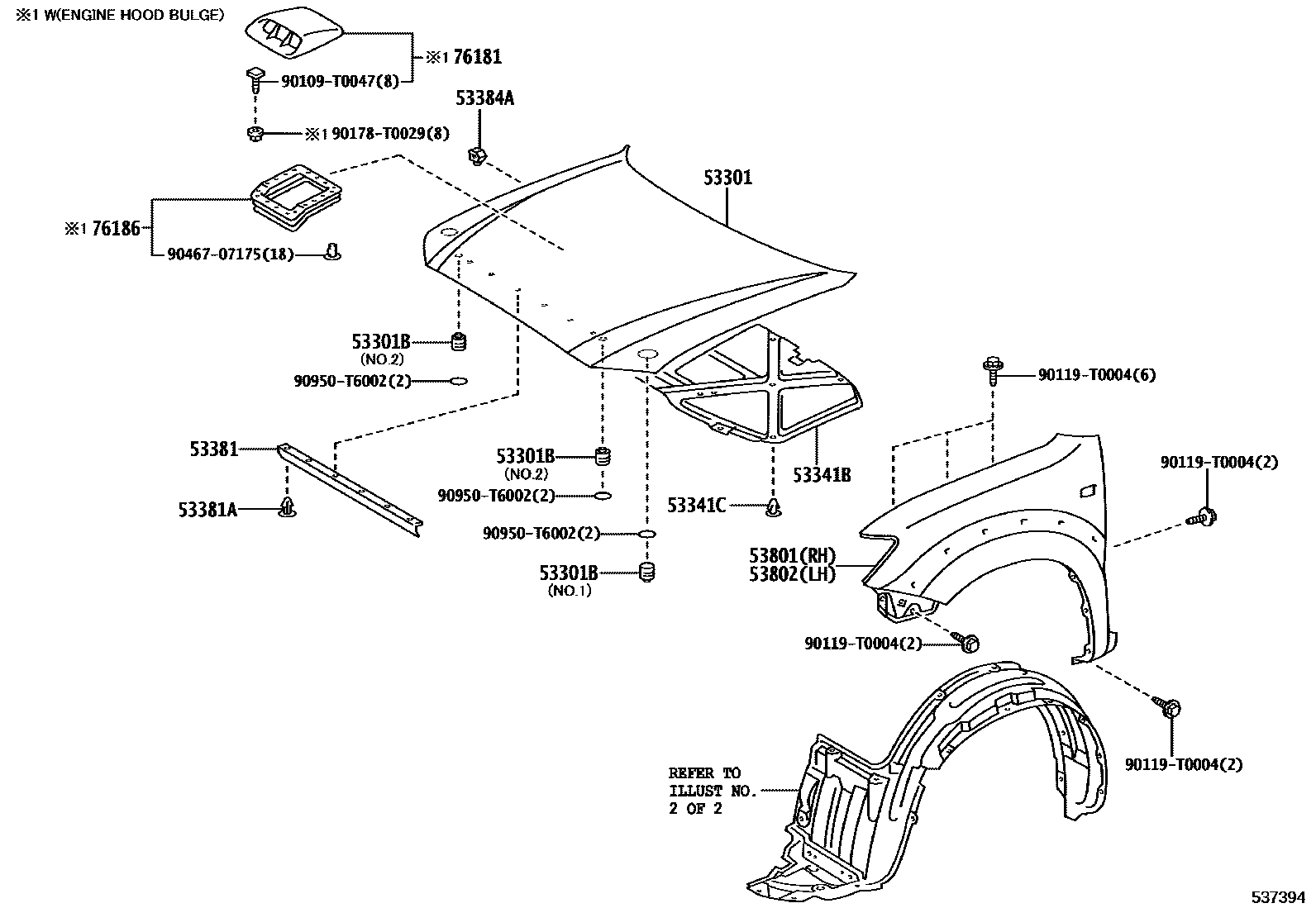 ※1 W(ENGINE HOOD BULGE)

※1 76181

90109-T0047(8)

※1 90178-T0029(8)

53384A

53301

※1 76186

90467-07175(18)

53301B
(NO.2)

90950-T6002(2)

53381

53381A

53301B
(NO.2)

90950-T6002(2)

90950-T6002(2)

53301B
(NO.1)

53341B

53341C

90119-T0004(6)

90119-T0004(2)

53801(RH)
53802(LH)

90119-T0004(2)

90119-T0004(2)

REFER TO
ILLUST NO.
2 OF 2

537394